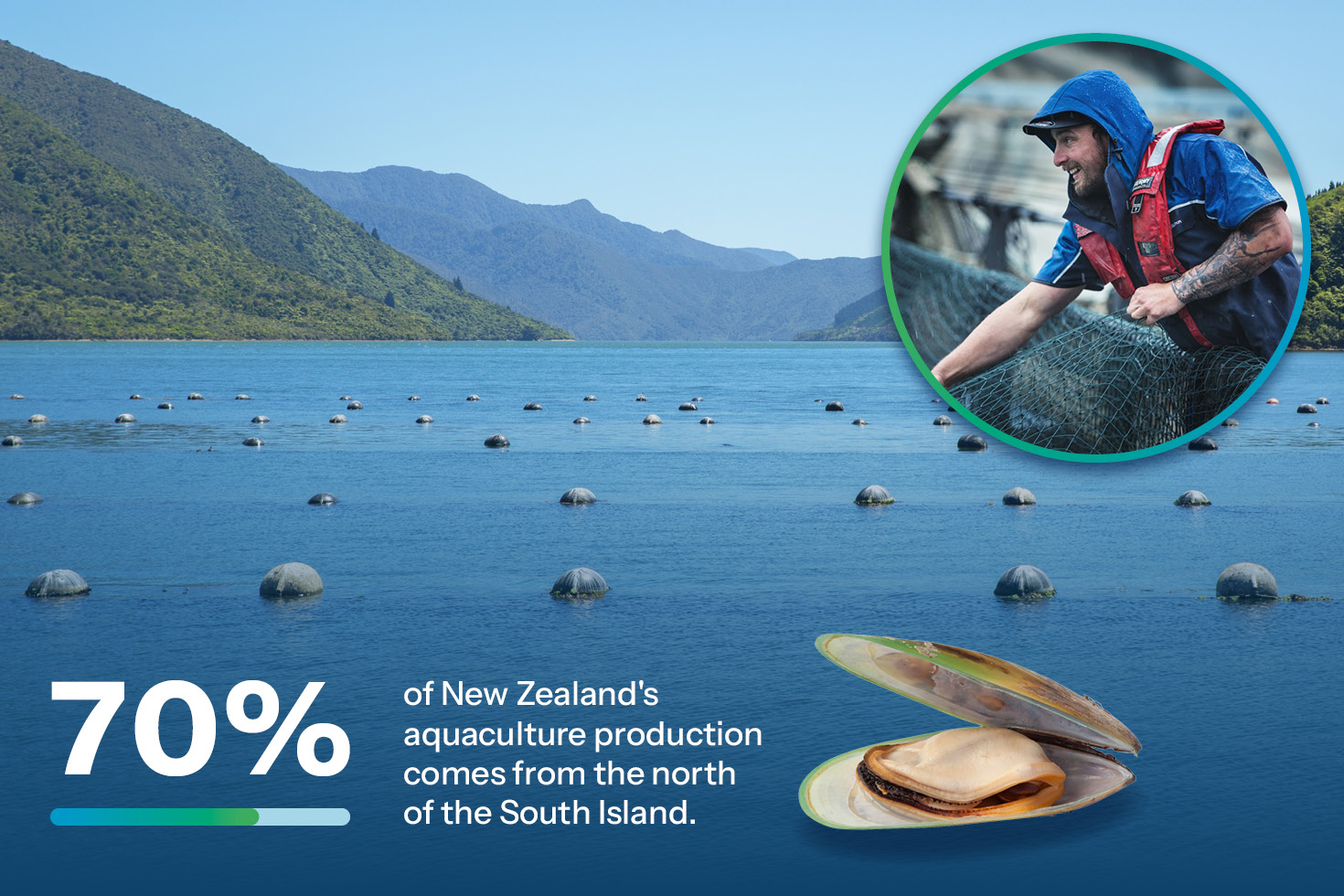 70%

of New Zealand's aquaculture production comes from the north of the South Island.